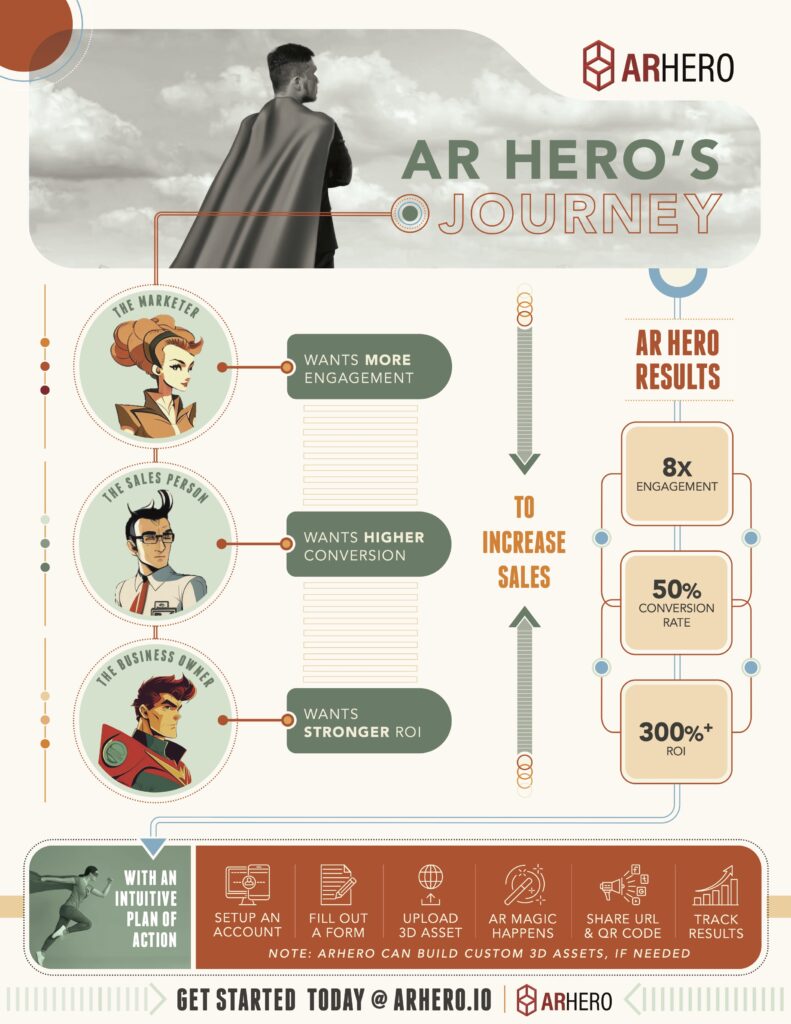 ARHERO

AR HERO'S JOURNEY

THE MARKETER

WANTS MORE ENGAGEMENT

THE SALES PERSON

WANTS HIGHER CONVERSION

THE BUSINESS OWNER

WANTS STRONGER ROI

TO INCREASE SALES

AR HERO RESULTS

8x ENGAGEMENT

50% CONVERSION RATE

300%+ ROI

WITH AN INTUITIVE PLAN OF ACTION

SETUP AN ACCOUNT

FILL OUT A FORM

UPLOAD 3D ASSET

AR MAGIC HAPPENS

SHARE URL & QR CODE

TRACK RESULTS

NOTE: ARHERO CAN BUILD CUSTOM 3D ASSETS, IF NEEDED

GET STARTED TODAY @ ARHERO.IO

ARHERO